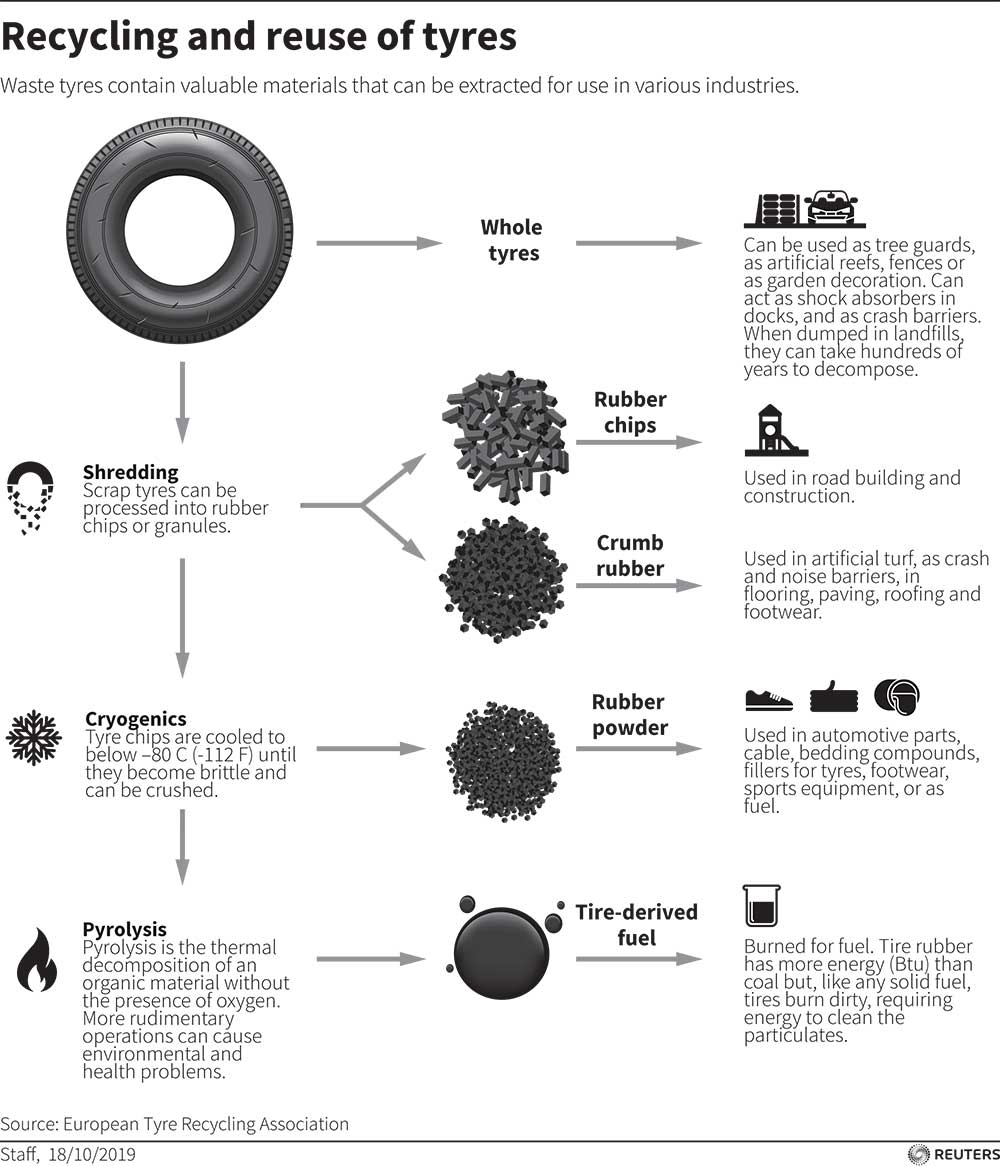 Recycling and reuse of tyres

Waste tyres contain valuable materials that can be extracted for use in various industries.

Whole tyres

Can be used as tree guards, as artificial reefs, fences or as garden decoration. Can act as shock absorbers in docks, and as crash barriers. When dumped in landfills, they can take hundreds of years to decompose.

Shredding
Scrap tyres can be processed into rubber chips or granules.

Rubber chips

Used in road building and construction.

Crumb rubber

Used in artificial turf, as crash and noise barriers, in flooring, paving, roofing and footwear.

Cryogenics
Tyre chips are cooled to below –80 C (-112 F) until they become brittle and can be crushed.

Rubber powder

Used in automotive parts, cable, bedding compounds, fillers for tyres, footwear, sports equipment, or as fuel.

Pyrolysis
Pyrolysis is the thermal decomposition of an organic material without the presence of oxygen. More rudimentary operations can cause environmental and health problems.

Tire-derived fuel

Burned for fuel. Tire rubber has more energy (Btu) than coal but, like any solid fuel, tires burn dirty, requiring energy to clean the particulates.

Source: European Tyre Recycling Association

Staff, 18/10/2019

REUTERS